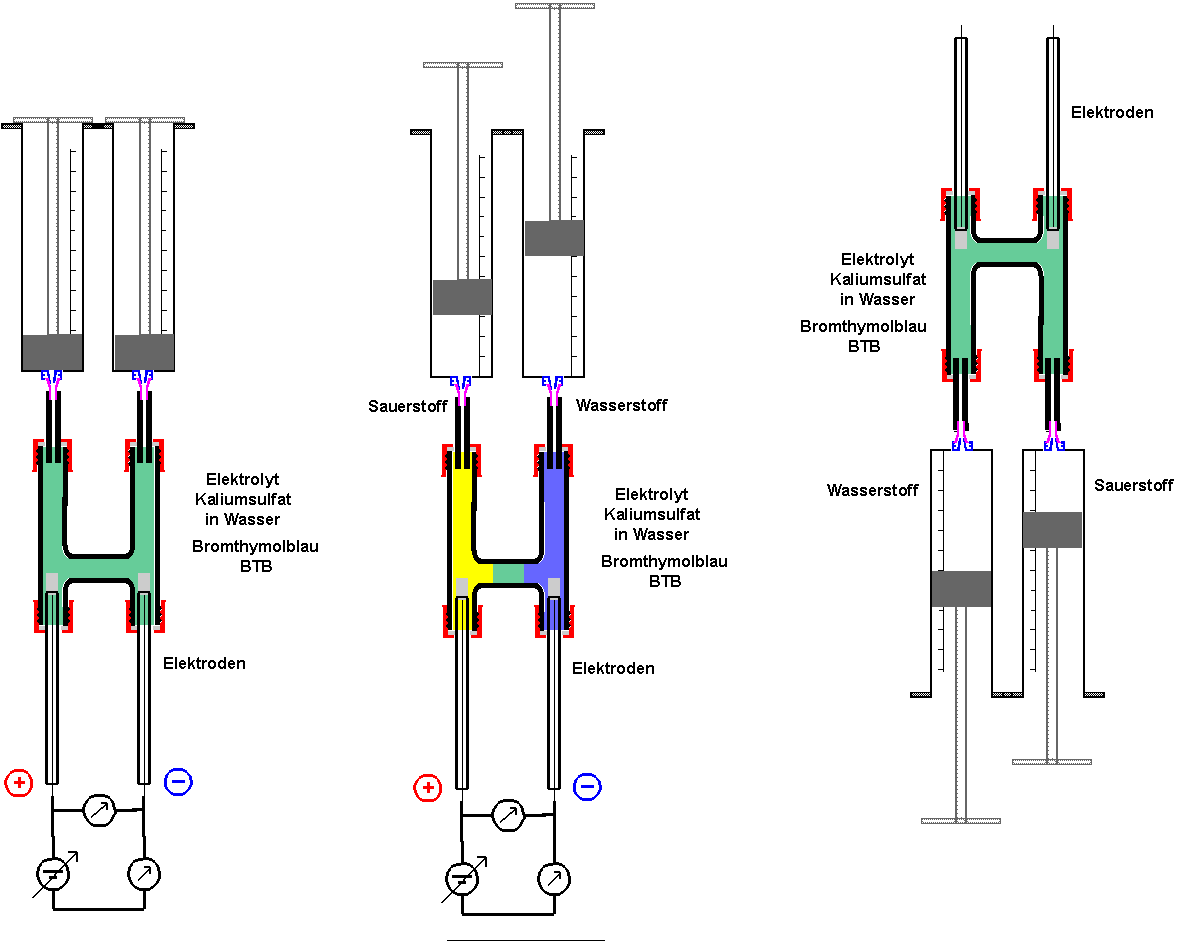 Elektrolyt
Kaliumsulfat
in Wasser

Bromthymolblau
BTB

Elektroden

+

−

Sauerstoff

Wasserstoff

Elektrolyt
Kaliumsulfat
in Wasser

Bromthymolblau
BTB

Elektroden

+

−

Elektroden

Elektrolyt
Kaliumsulfat
in Wasser

Bromthymolblau
BTB

Wasserstoff

Sauerstoff