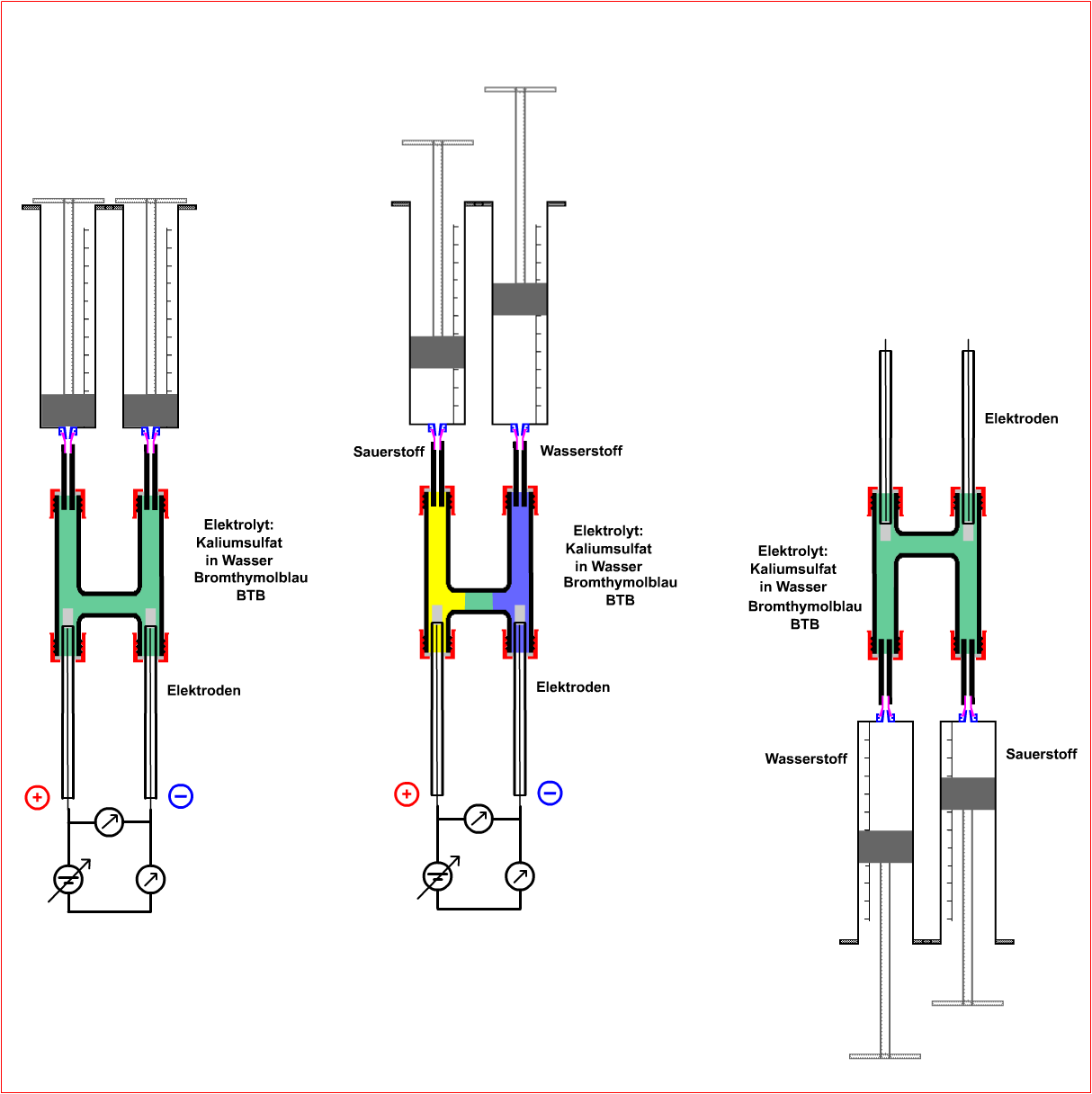 Elektrolyt:
Kaliumsulfat
in Wasser
Bromthymolblau
BTB

Elektroden

+

−

Sauerstoff

Wasserstoff

Elektrolyt:
Kaliumsulfat
in Wasser
Bromthymolblau
BTB

Elektroden

+

−

Elektroden

Elektrolyt:
Kaliumsulfat
in Wasser
Bromthymolblau
BTB

Wasserstoff

Sauerstoff