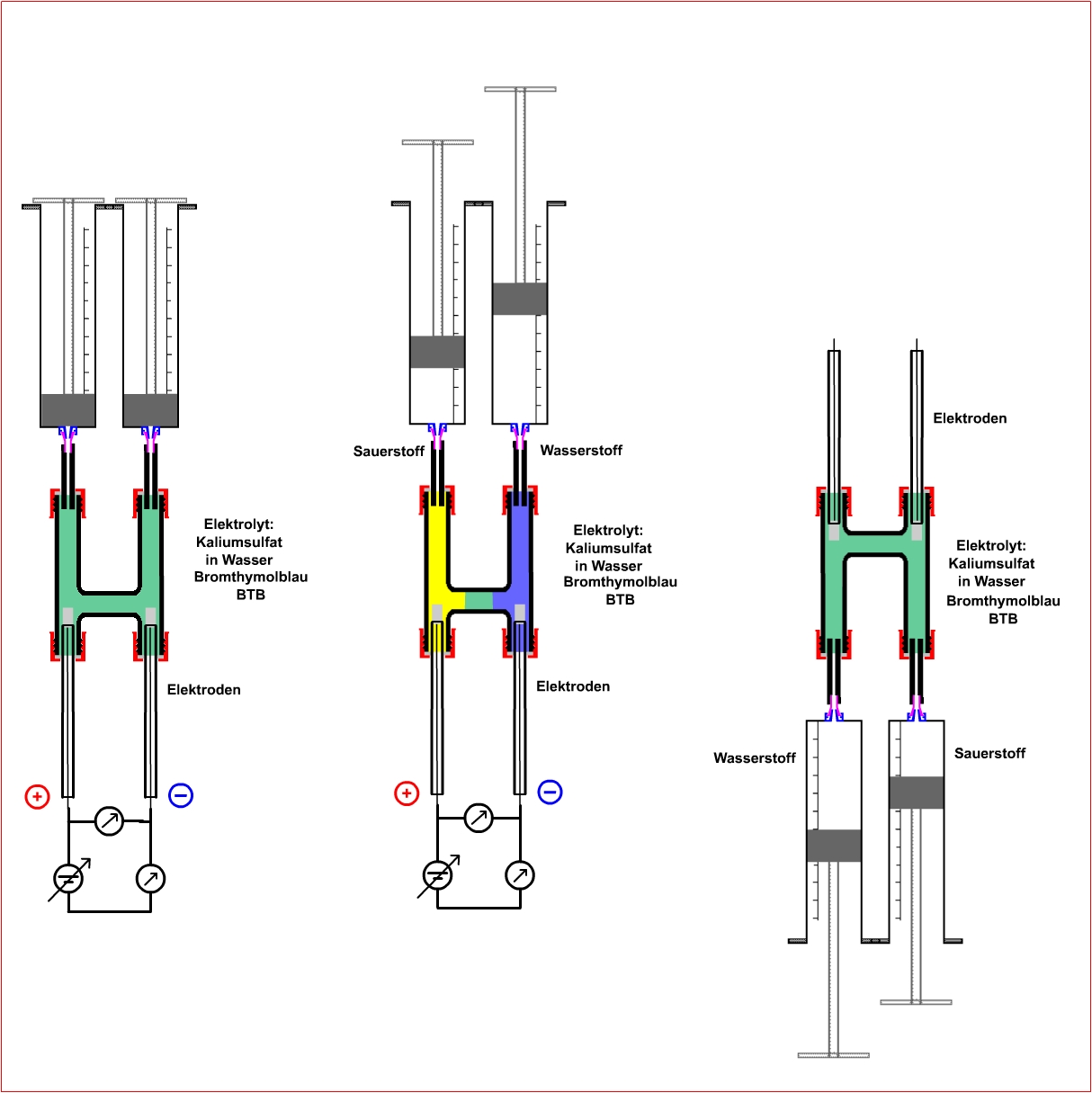 Elektrolyt:
Kaliumsulfat
in Wasser
Bromthymolblau
BTB

Elektroden

+

−

Sauerstoff

Wasserstoff

Elektrolyt:
Kaliumsulfat
in Wasser
Bromthymolblau
BTB

Elektroden

+

−

Elektroden

Elektrolyt:
Kaliumsulfat
in Wasser
Bromthymolblau
BTB

Wasserstoff

Sauerstoff